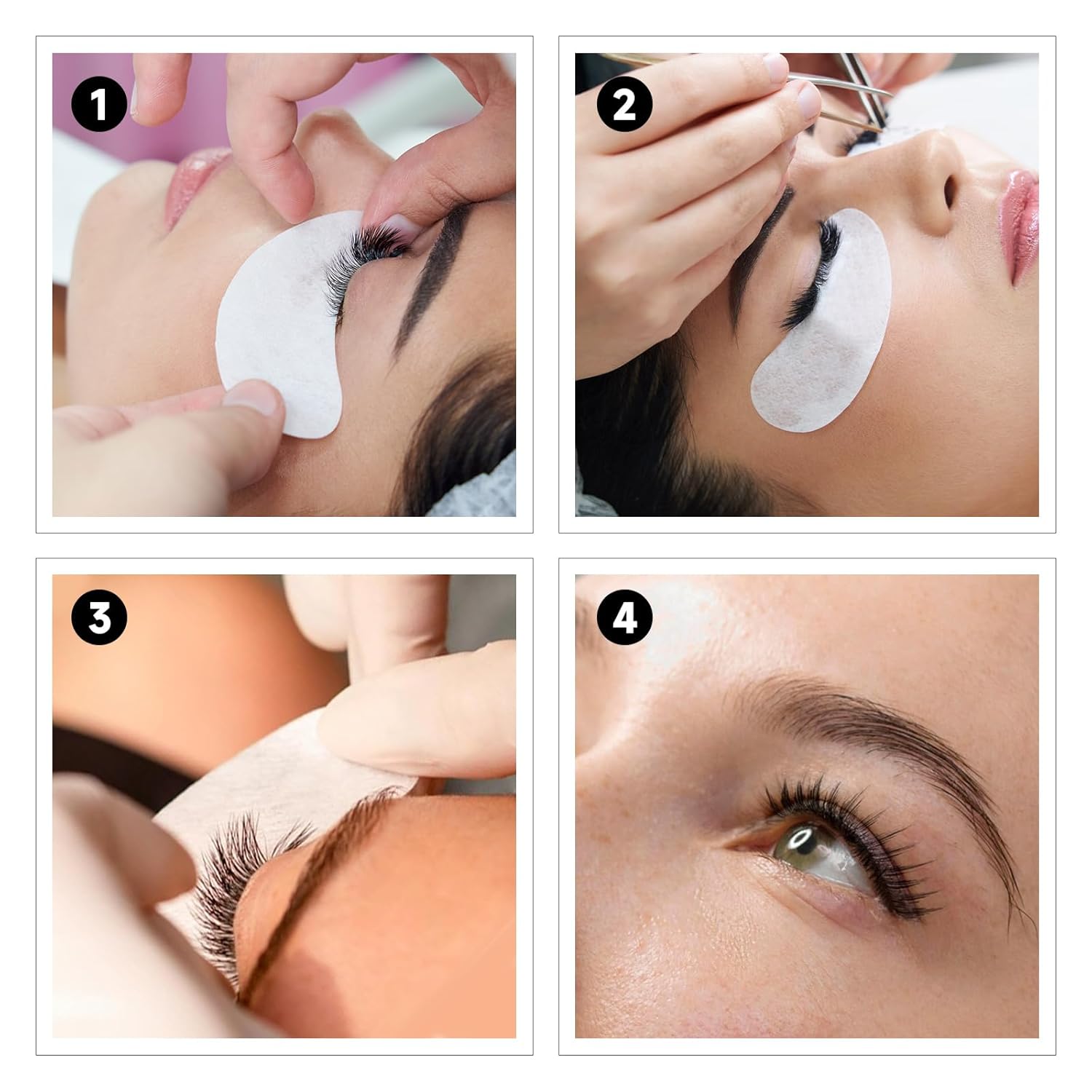 1

2

3

4